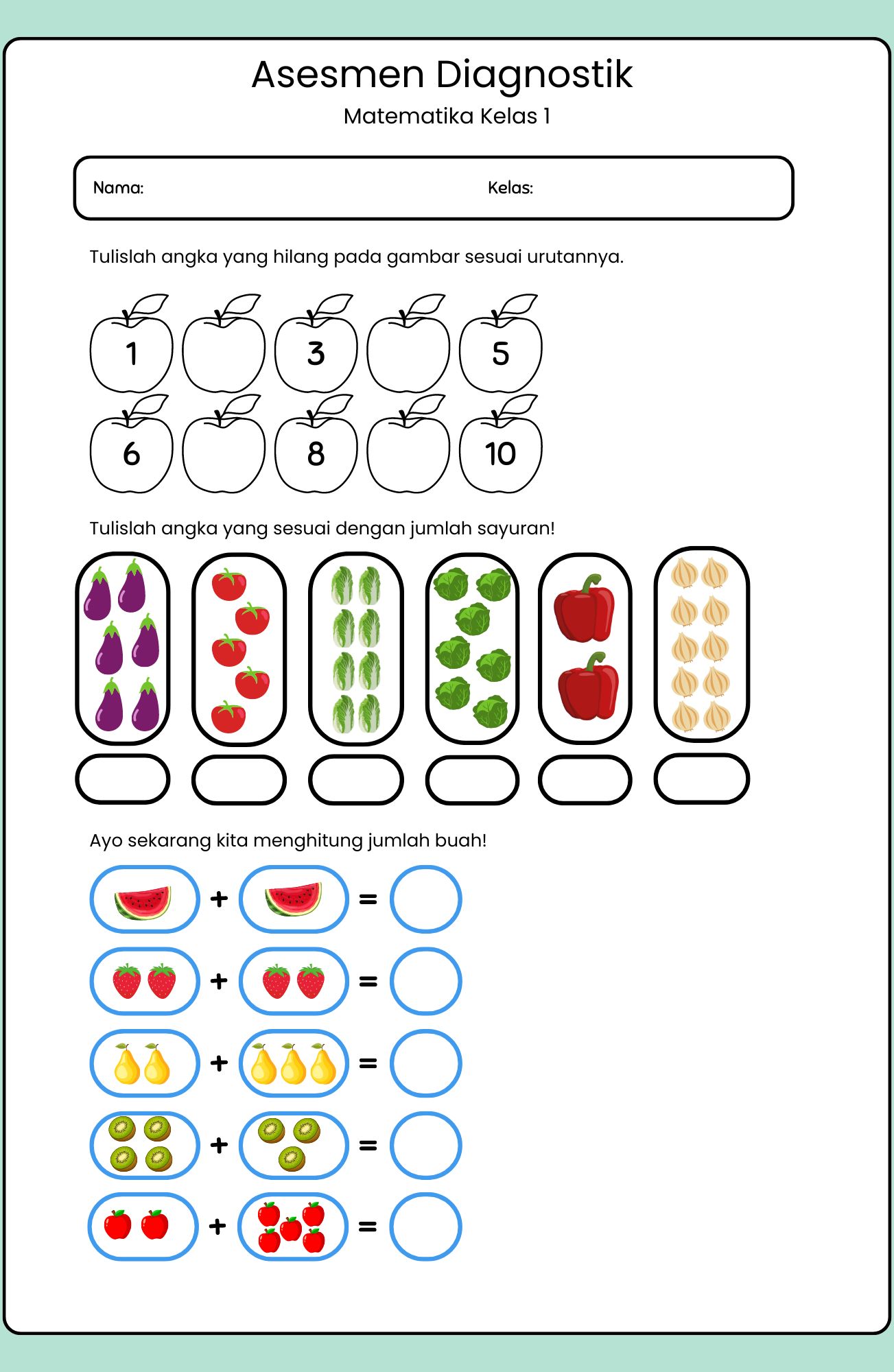 Asesmen Diagnostik

Matematika Kelas 1

Nama: Kelas:

Tulislah angka yang hilang pada gambar sesuai urutannya.

1 3 5

6 8 10

Tulislah angka yang sesuai dengan jumlah sayuran!

Ayo sekarang kita menghitung jumlah buah!

+ =

+ =

+ =

+ =

+ =